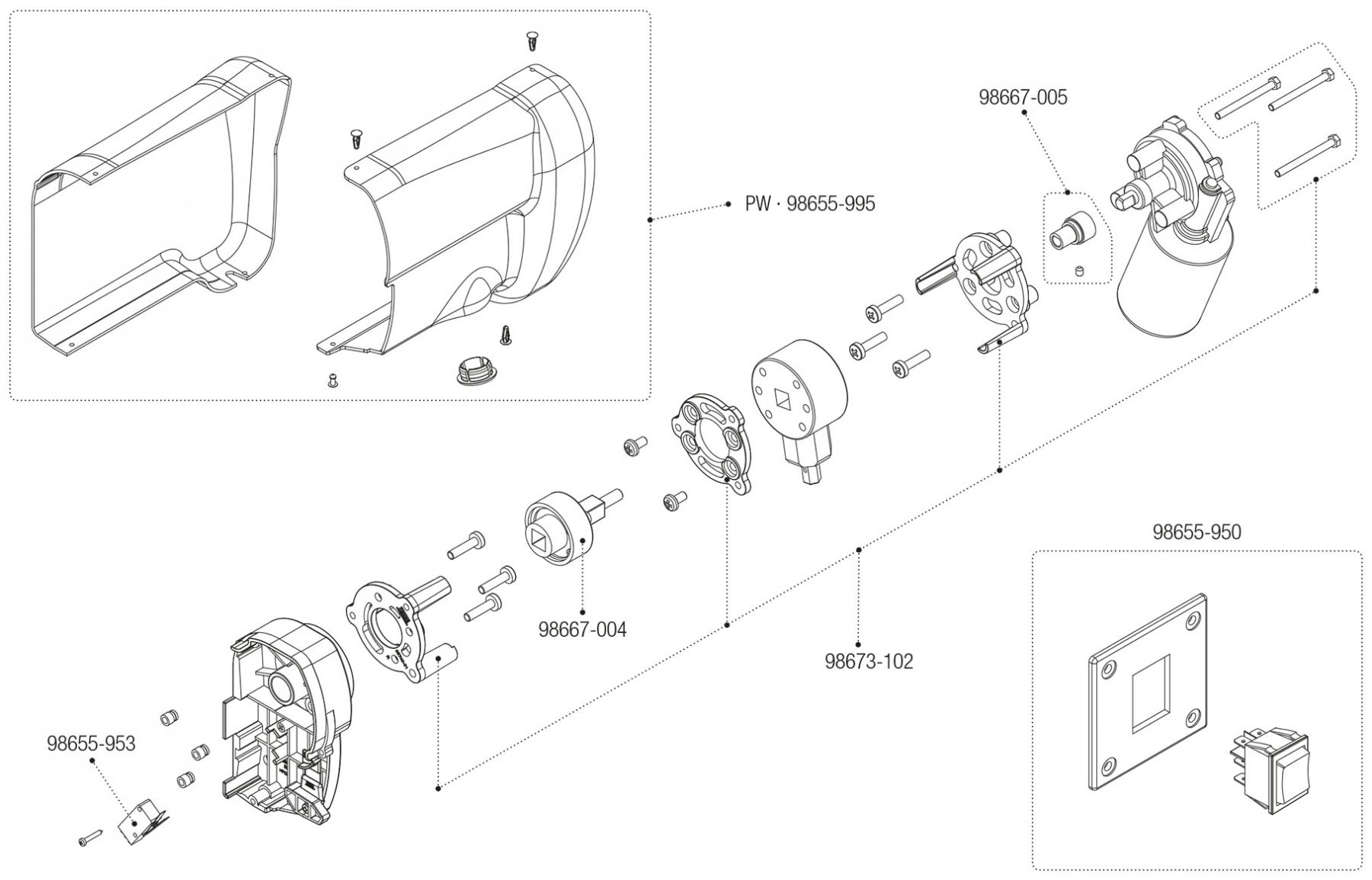 98667-005

PW · 98655-995

98655-950

98667-004

98673-102

98655-953